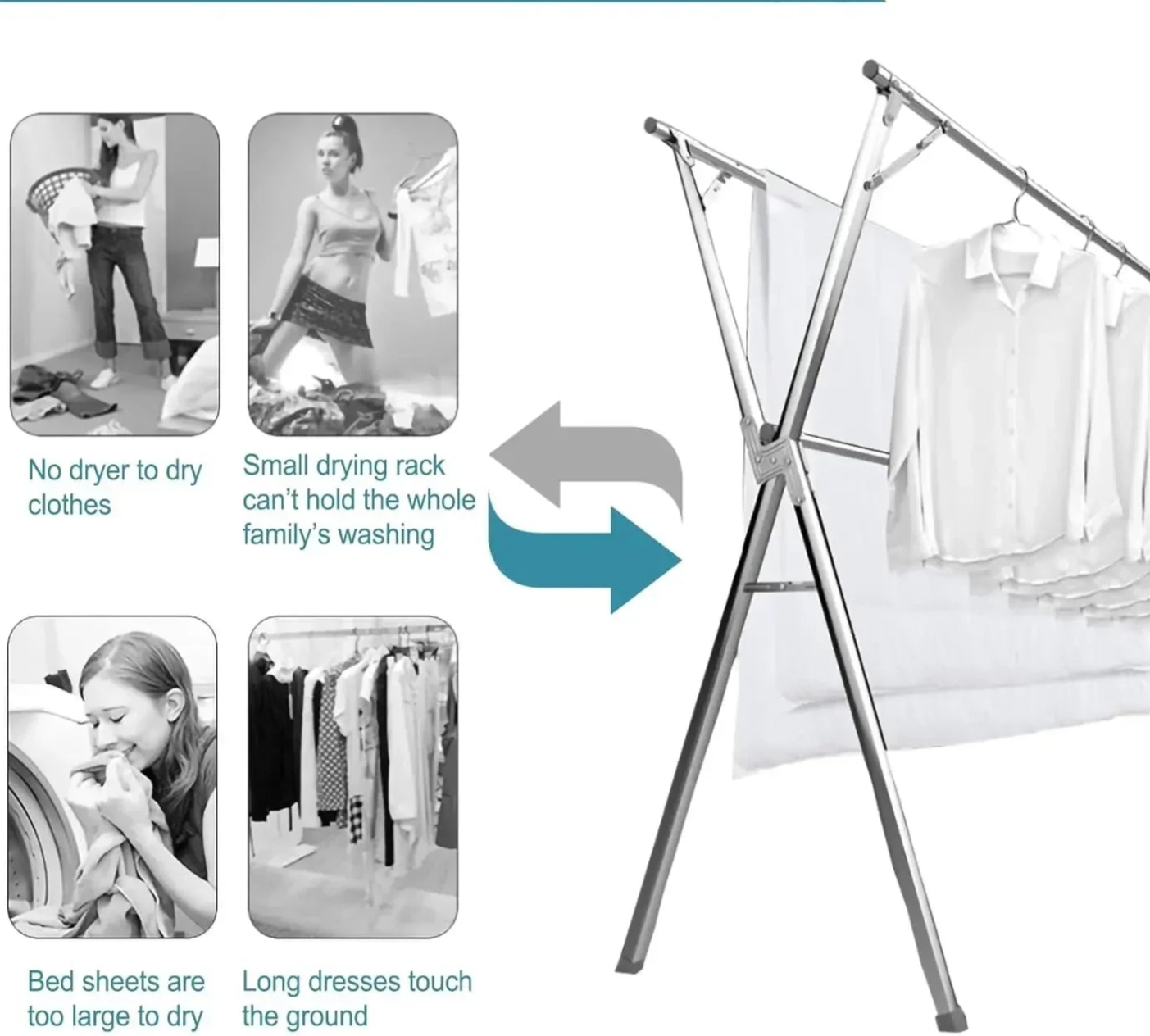 No dryer to dry clothes

Small drying rack can't hold the whole family's washing

Bed sheets are too large to dry

Long dresses touch the ground