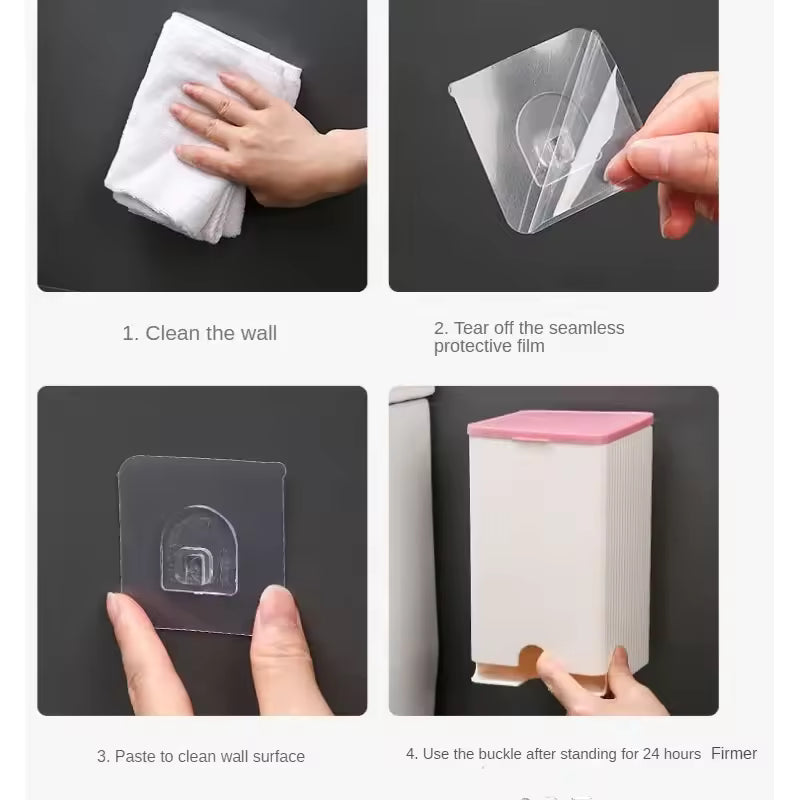 1. Clean the wall

2. Tear off the seamless protective film

3. Paste to clean wall surface

4. Use the buckle after standing for 24 hours Firmer